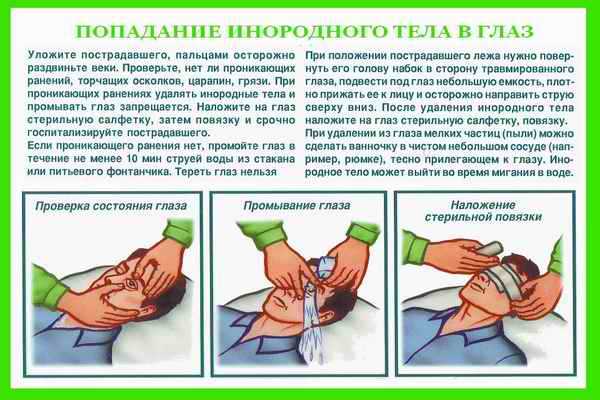 ПОПАДАНИЕ ИНОРОДНОГО ТЕЛА В ГЛАЗ

Уложите пострадавшего, пальцами осторожно раздвиньте веки. Проверьте, нет ли проникающих ранений, торчащих осколков, царапин, грязи. При проникающих ранениях удалять инородные тела и промывать глаз запрещается. Наложите на глаз стерильную салфетку, затем повязку и срочно госпитализируйте пострадавшего.
Если проникающего ранения нет, промойте глаз в течение не менее 10 мин струей воды из стакана или питьевого фонтанчика. Тереть глаз нельзя

При положении пострадавшего лежа нужно повернуть его голову набок в сторону травмированного глаза, подвести под глаз небольшую емкость, плотно прижать ее к лицу и осторожно направить струю сверху вниз. После удаления инородного тела наложите на глаз стерильную салфетку, повязку.
При удалении из глаза мелких частиц (пыли) можно сделать ванночку в чистом небольшом сосуде (например, рюмке), тесно прилегающем к глазу. Инородное тело может выйти во время мигания в воде.

Проверка состояния глаза

Промывание глаза

Наложение стерильной повязки