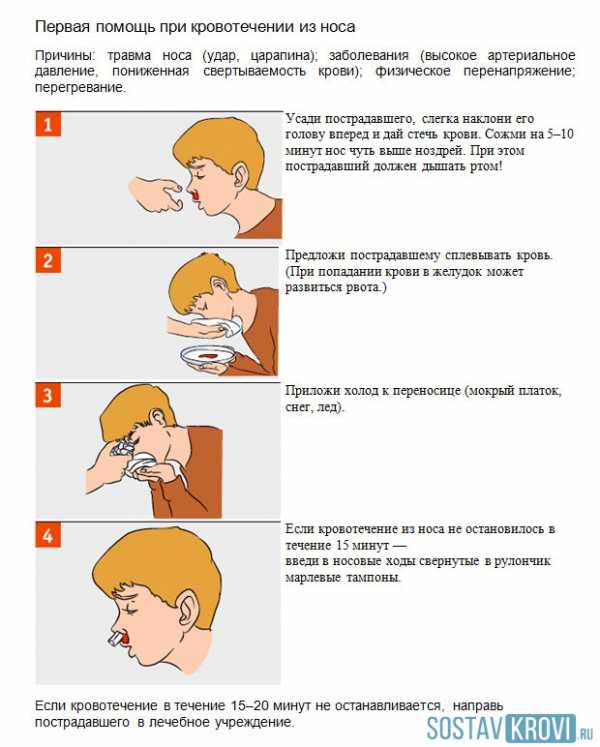 Первая помощь при кровотечении из носа

Причины: травма носа (удар, царапина); заболевания (высокое артериальное давление, пониженная свертываемость крови); физическое перенапряжение; перегревание.

1

Усади пострадавшего, слегка наклони его голову вперед и дай стечь крови. Сожми на 5–10 минут нос чуть выше ноздрей. При этом пострадавший должен дышать ртом!

2

Предложи пострадавшему сплевывать кровь. (При попадании крови в желудок может развиться рвота.)

3

Приложи холод к переносице (мокрый платок, снег, лед).

4

Если кровотечение из носа не остановилось в течение 15 минут — введи в носовые ходы свернутые в рулончик марлевые тампоны.

Если кровотечение в течение 15–20 минут не останавливается, направь пострадавшего в лечебное учреждение.

SOSTAVKROVI.RU