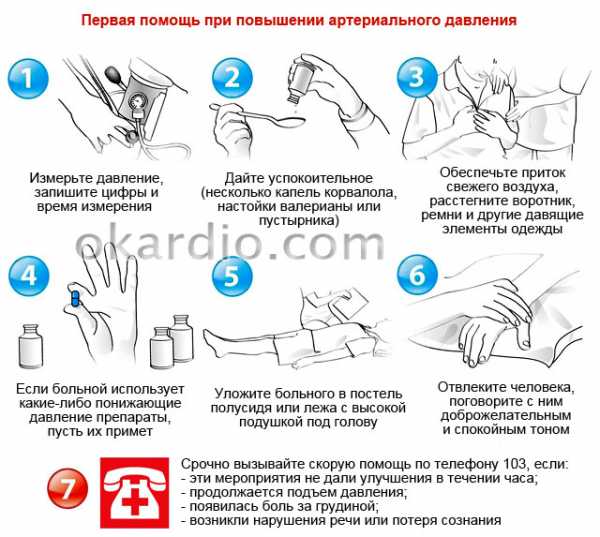 Первая помощь при повышении артериального давления

1

Измерьте давление, запишите цифры и время измерения

2

Дайте успокоительное (несколько капель корвалола, настойки валерианы или пустырника)

3

Обеспечьте приток свежего воздуха, расстегните воротник, ремни и другие давящие элементы одежды

okardio.com

4

Если больной использует какие-либо понижающие давление препараты, пусть их примет

5

Уложите больного в постель полусидя или лежа с высокой подушкой под голову

6

Отвлеките человека, поговорите с ним доброжелательным и спокойным тоном

7

Срочно вызывайте скорую помощь по телефону 103, если:
- эти мероприятия не дали улучшения в течении часа;
- продолжается подъем давления;
- появилась боль за грудиной;
- возникли нарушения речи или потеря сознания