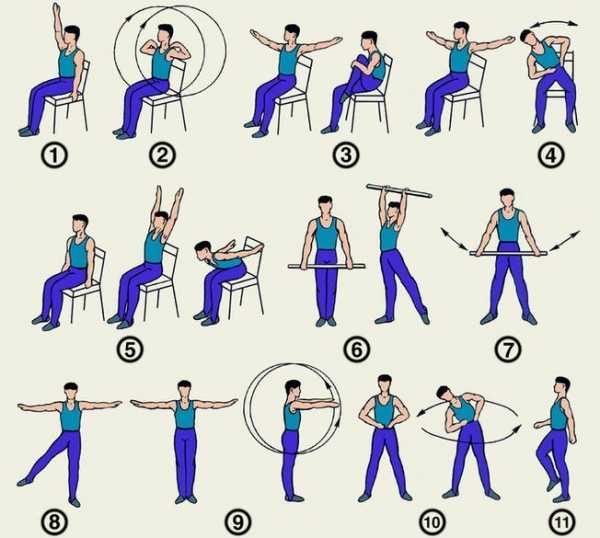 ①
②
③
④
⑤
⑥
⑦
⑧
⑨
⑩
⑪