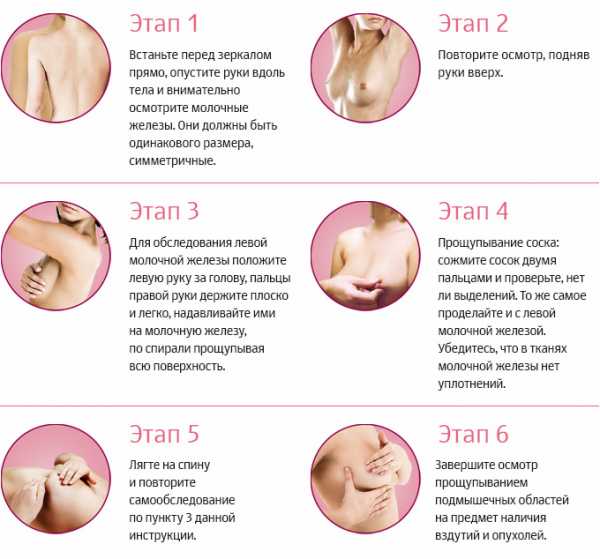 Этап 1

Встаньте перед зеркалом прямо, опустите руки вдоль тела и внимательно осмотрите молочные железы. Они должны быть одинакового размера, симметричные.

Этап 2

Повторите осмотр, подняв руки вверх.

Этап 3

Для обследования левой молочной железы положите левую руку за голову, пальцы правой руки держите плоско и легко, надавливайте ими на молочную железу, по спирали прощупывая всю поверхность.

Этап 4

Прощупывание соска: сожмите сосок двумя пальцами и проверьте, нет ли выделений. То же самое проделайте и с левой молочной железой. Убедитесь, что в тканях молочной железы нет уплотнений.

Этап 5

Лягте на спину и повторите самообследование по пункту 3 данной инструкции.

Этап 6

Завершите осмотр прощупыванием подмышечных областей на предмет наличия вздутий и опухолей.