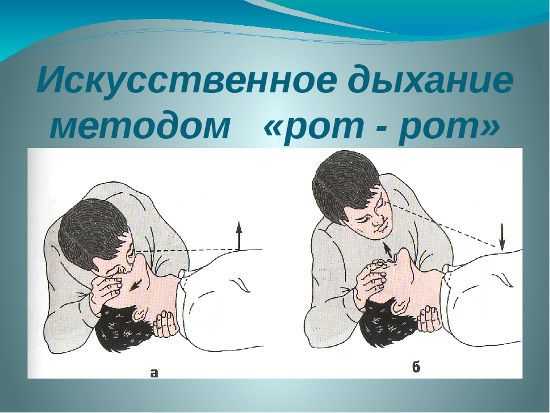 Искусственное дыхание методом «рот - рот»

а

б