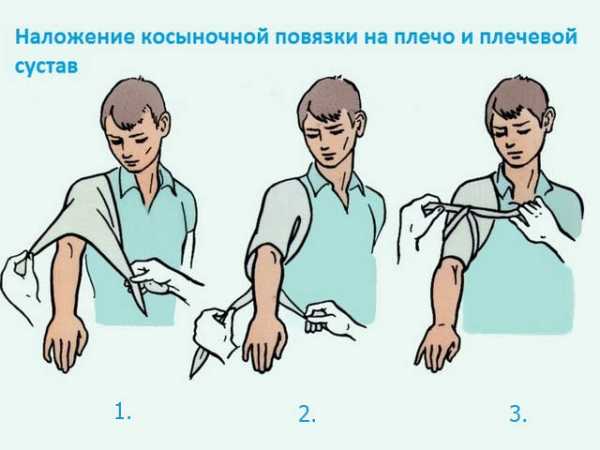 Наложение косыночной повязки на плечо и плечевой сустав

1.

2.

3.