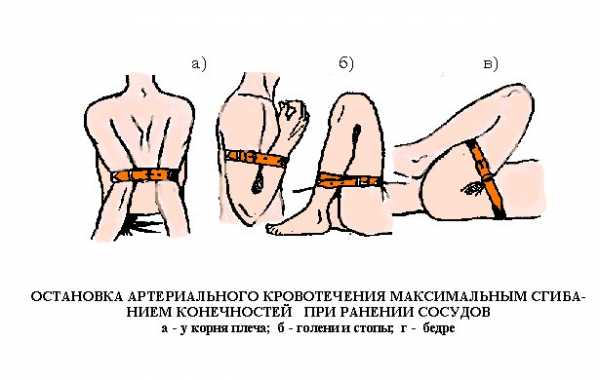 а)

б)

в)

ОСТАНОВКА АРТЕРИАЛЬНОГО КРОВОТЕЧЕНИЯ МАКСИМАЛЬНЫМ СГИБАНИЕМ КОНЕЧНОСТЕЙ ПРИ РАНЕНИИ СОСУДОВ
а - у корня плеча; б - голени и стопы; г - бедре