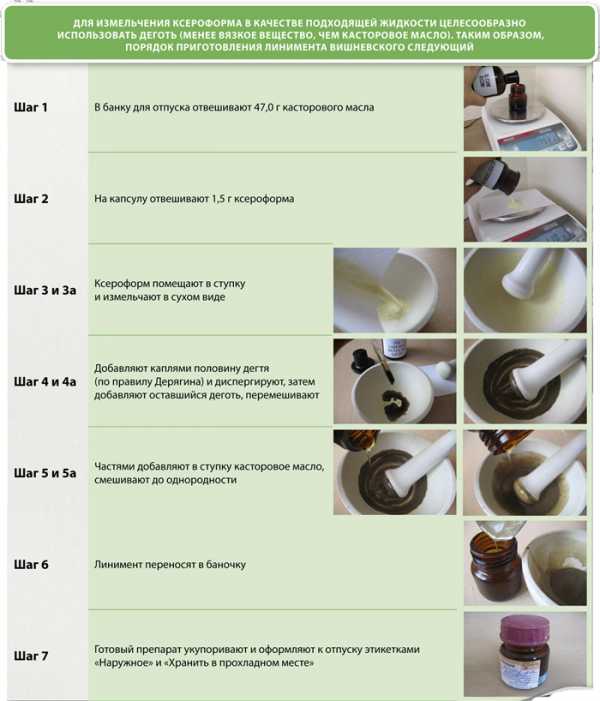 ДЛЯ ИЗМЕЛЬЧЕНИЯ КСЕРОФОРМА В КАЧЕСТВЕ ПОДХОДЯЩЕЙ ЖИДКОСТИ ЦЕЛЕСООБРАЗНО ИСПОЛЬЗОВАТЬ ДЕГОТЬ (МЕНЕЕ ВЯЗКОЕ ВЕЩЕСТВО, ЧЕМ КАСТОРОВОЕ МАСЛО). ТАКИМ ОБРАЗОМ, ПОРЯДОК ПРИГОТОВЛЕНИЯ ЛИНИМЕНТА ВИШНЕВСКОГО СЛЕДУЮЩИЙ

| | |
|---|---|
| Шаг 1 | В банку для отпуска отвешивают 47,0 г касторового масла |
| Шаг 2 | На капсулу отвешивают 1,5 г ксероформа |
| Шаг 3 и 3а | Ксероформ помещают в ступку и измельчают в сухом виде |
| Шаг 4 и 4а | Добавляют каплями половину дегтя (по правилу Дерягина) и диспергируют, затем добавляют оставшийся деготь, перемешивают |
| Шаг 5 и 5а | Частями добавляют в ступку касторовое масло, смешивают до однородности |
| Шаг 6 | Линимент переносят в баночку |
| Шаг 7 | Готовый препарат укупоривают и оформляют к отпуску этикетками «Наружное» и «Хранить в прохладном месте» |