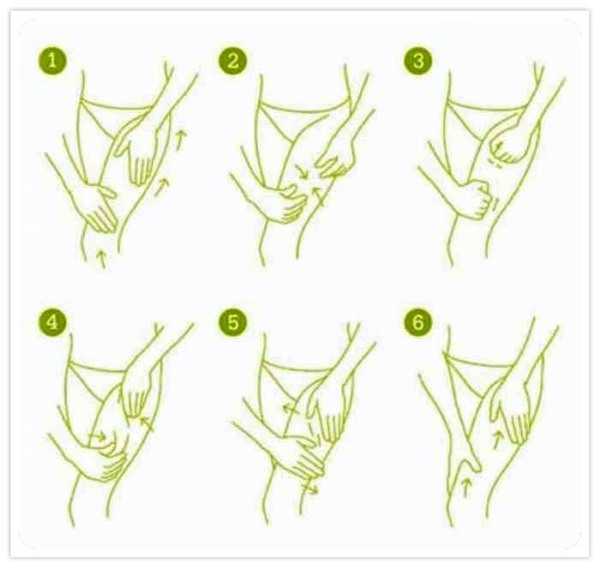 1
2
3
4
5
6