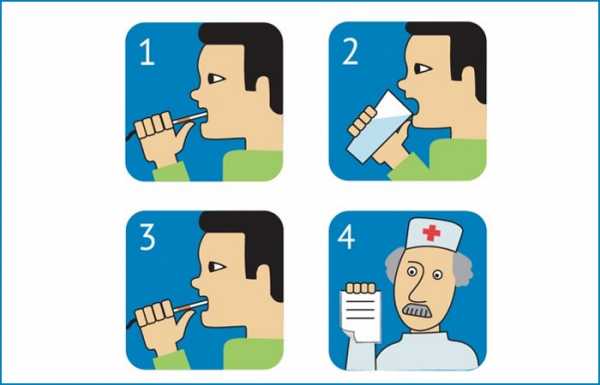 1

2

3

4