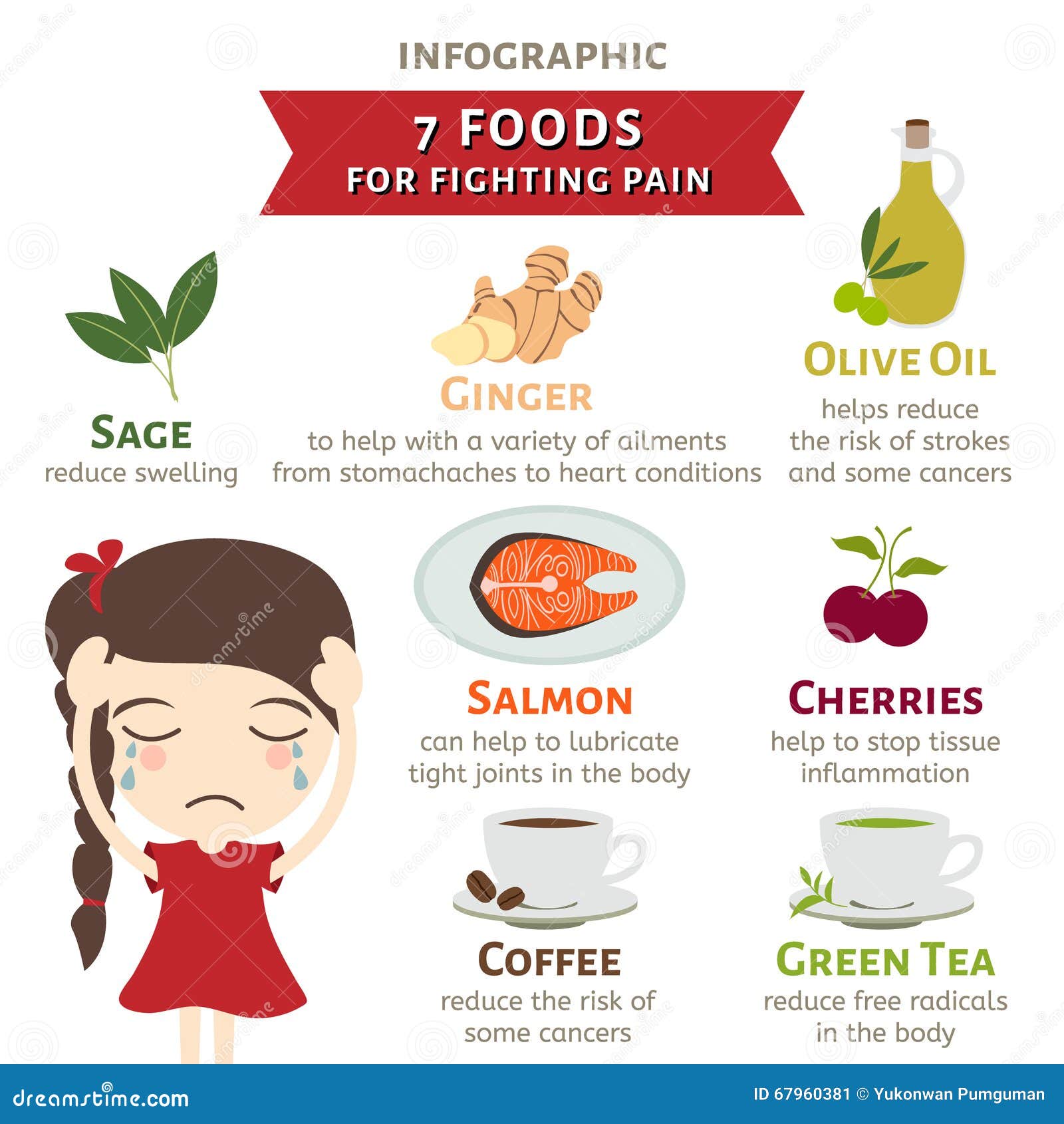 INFOGRAPHIC

7 FOODS
FOR FIGHTING PAIN

SAGE
reduce swelling

GINGER
to help with a variety of ailments from stomachaches to heart conditions

OLIVE OIL
helps reduce the risk of strokes and some cancers

SALMON
can help to lubricate tight joints in the body

CHERRIES
help to stop tissue inflammation

COFFEE
reduce the risk of some cancers

GREEN TEA
reduce free radicals in the body

dreamstime.com

ID 67960381 © Yukonwan Pumguman