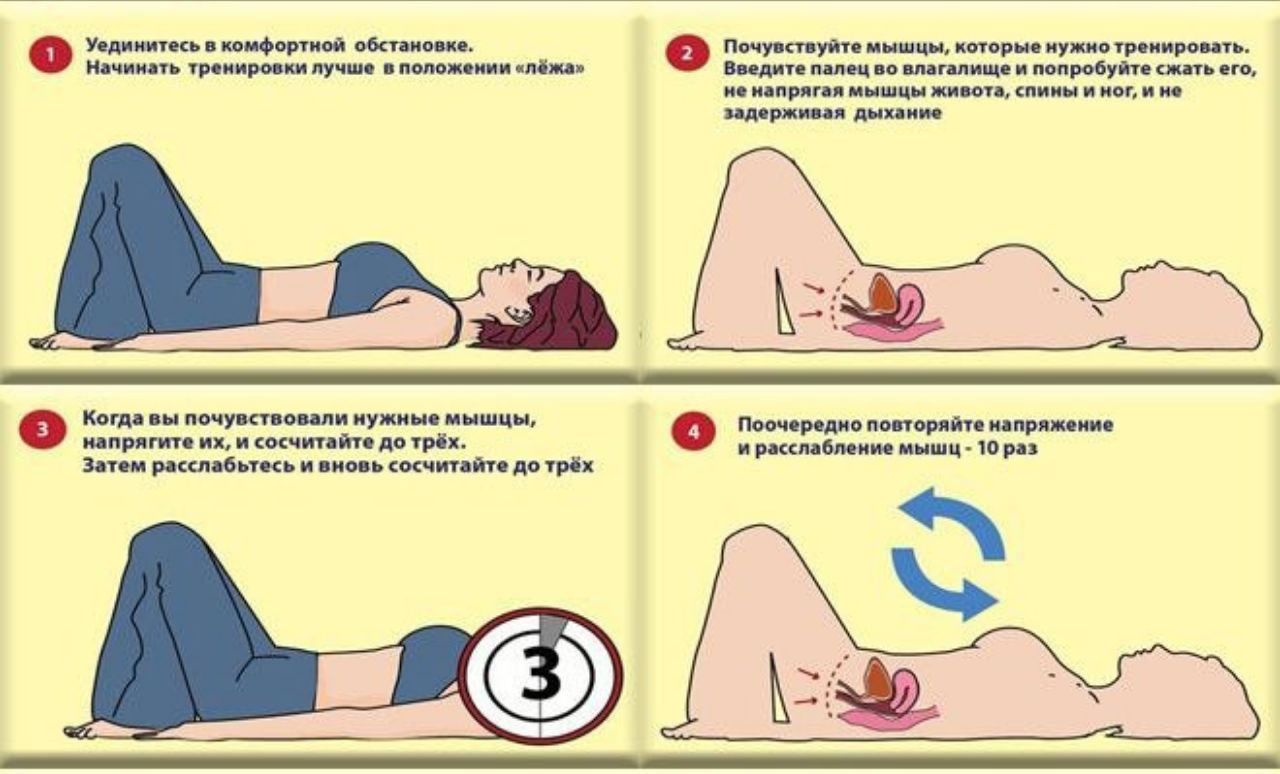 1 Уединитесь в комфортной обстановке. Начинать тренировки лучше в положении «лёжа»

2 Почувствуйте мышцы, которые нужно тренировать. Введите палец во влагалище и попробуйте сжать его, не напрягая мышцы живота, спины и ног, и не задерживая дыхание

3 Когда вы почувствовали нужные мышцы, напрягите их, и сосчитайте до трёх. Затем расслабьтесь и вновь сосчитайте до трёх

3

4 Поочередно повторяйте напряжение и расслабление мышц - 10 раз