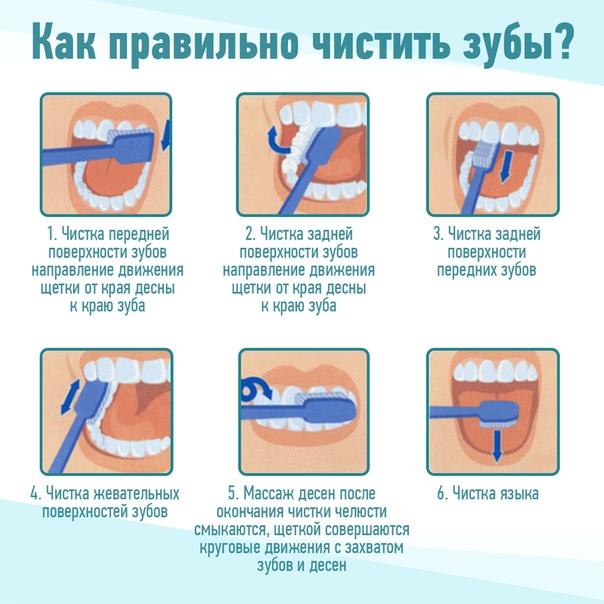 Как правильно чистить зубы?

1. Чистка передней поверхности зубов направление движения щетки от края десны к краю зуба

2. Чистка задней поверхности зубов направление движения щетки от края десны к краю зуба

3. Чистка задней поверхности передних зубов

4. Чистка жевательных поверхностей зубов

5. Массаж десен после окончания чистки челюсти смыкаются, щеткой совершаются круговые движения с захватом зубов и десен

6. Чистка языка