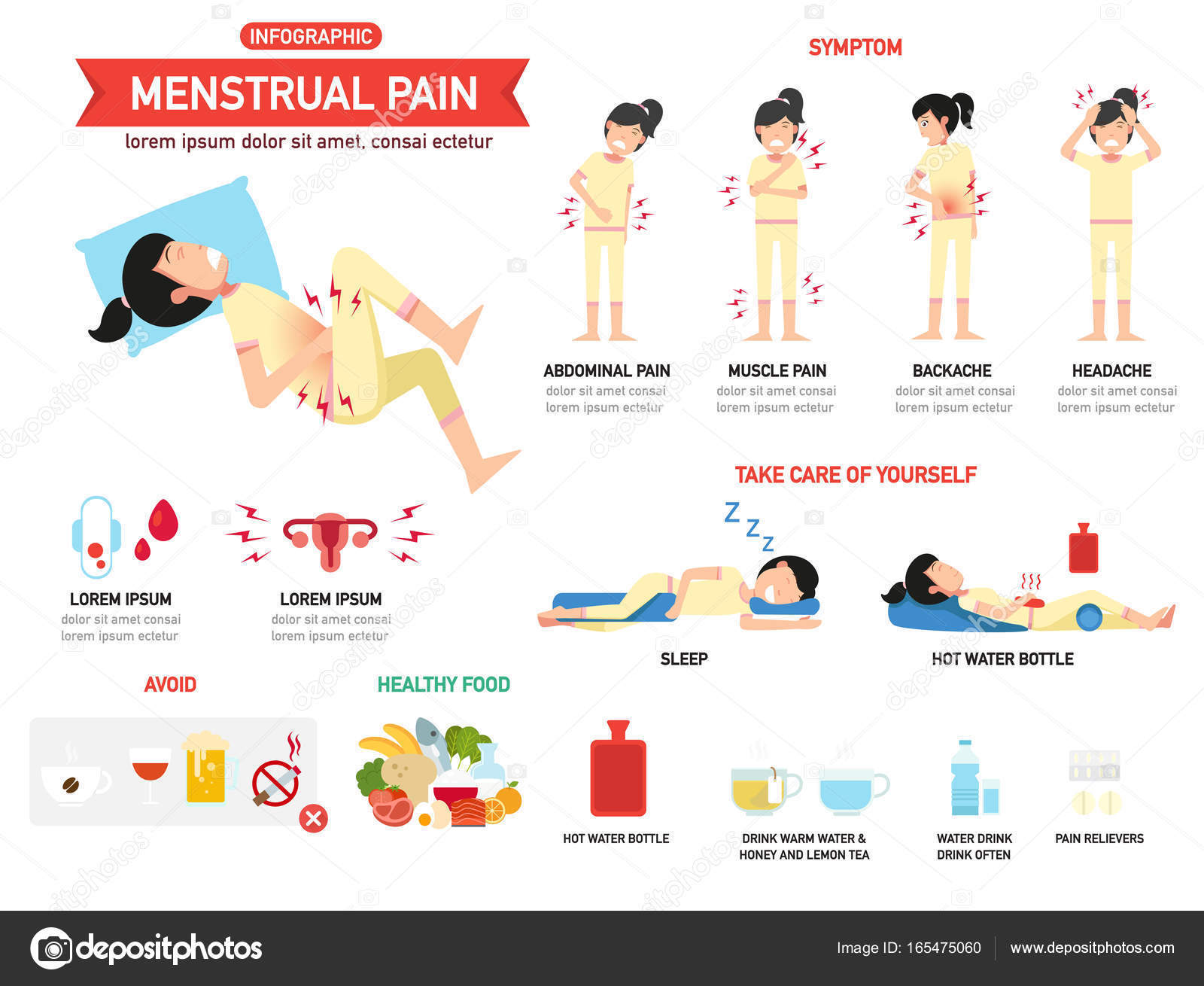 INFOGRAPHIC

MENSTRUAL PAIN

lorem ipsum dolor sit amet, consai ectetur

SYMPTOM

ABDOMINAL PAIN
dolor sit amet consai lorem ipsum ectetur

MUSCLE PAIN
dolor sit amet consai lorem ipsum ectetur

BACKACHE
dolor sit amet consai lorem ipsum ectetur

HEADACHE
dolor sit amet consai lorem ipsum ectetur

LOREM IPSUM
dolor sit amet consai lorem ipsum ectetur

LOREM IPSUM
dolor sit amet consai lorem ipsum ectetur

TAKE CARE OF YOURSELF

Z Z Z

SLEEP

HOT WATER BOTTLE

AVOID

HEALTHY FOOD

HOT WATER BOTTLE

DRINK WARM WATER & HONEY AND LEMON TEA

WATER DRINK DRINK OFTEN

PAIN RELIEVERS

depositphotos

Image ID: 165475060

www.depositphotos.com