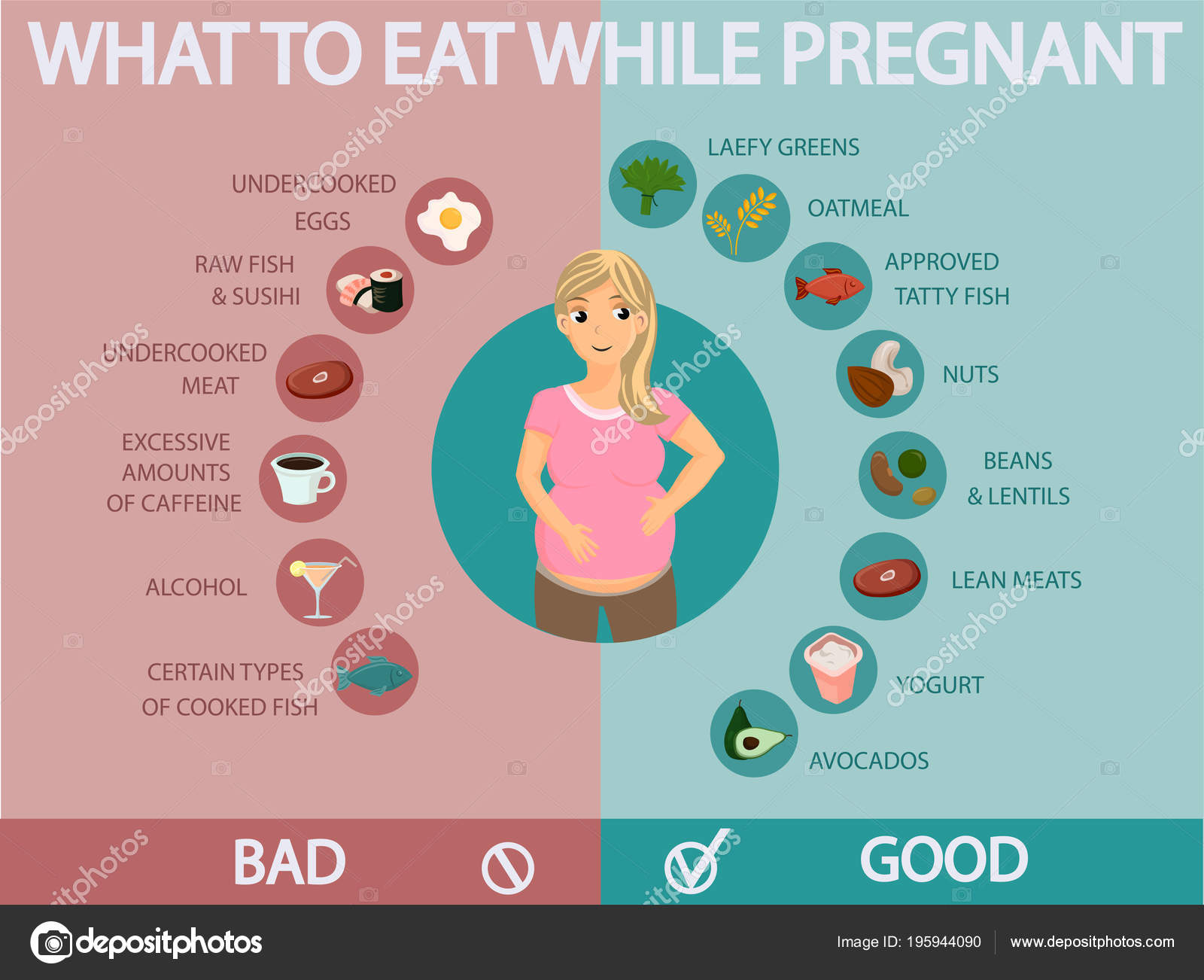 WHAT TO EAT WHILE PREGNANT

UNDERCOOKED EGGS

RAW FISH & SUSIHI

UNDERCOOKED MEAT

EXCESSIVE AMOUNTS OF CAFFEINE

ALCOHOL

CERTAIN TYPES OF COOKED FISH

LAEFY GREENS

OATMEAL

APPROVED TATTY FISH

NUTS

BEANS & LENTILS

LEAN MEATS

YOGURT

AVOCADOS

BAD

GOOD

depositphotos

Image ID: 195944090

www.depositphotos.com