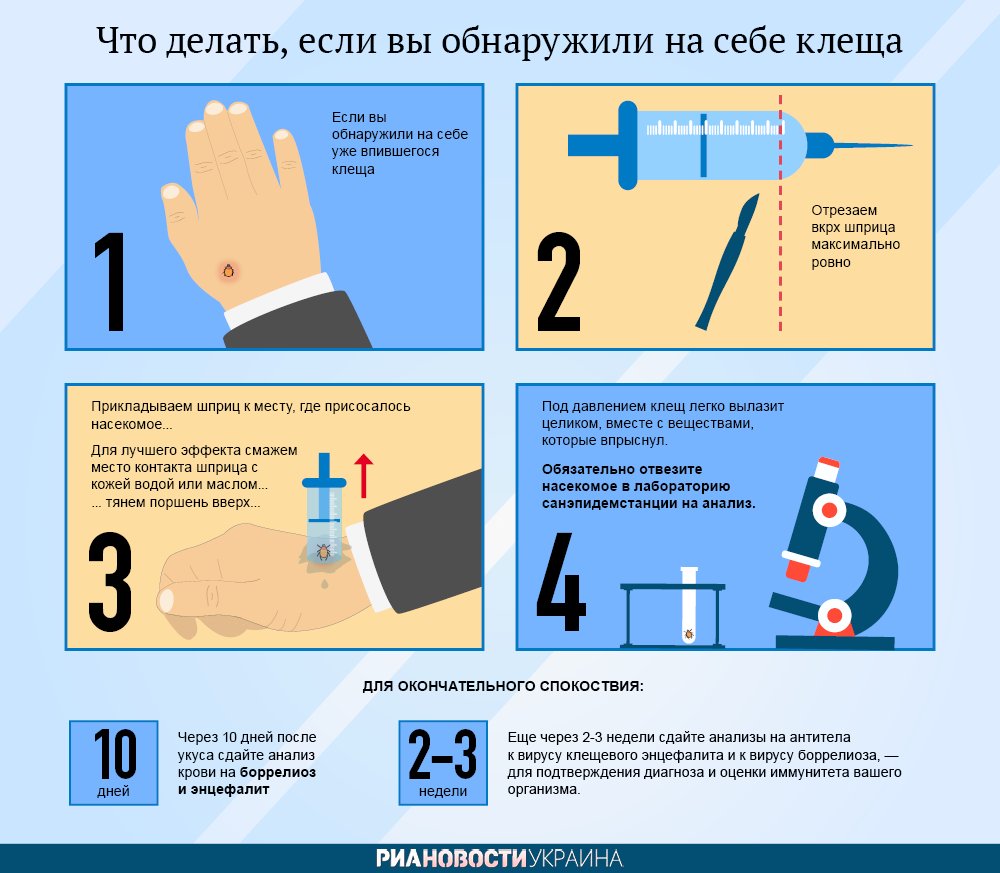 Что делать, если вы обнаружили на себе клеща

1

Если вы обнаружили на себе уже впившегося клеща

2

Отрезаем вкрх шприца максимально ровно

3

Прикладываем шприц к месту, где присосалось насекомое...

Для лучшего эффекта смажем место контакта шприца с кожей водой или маслом...
... тянем поршень вверх...

4

Под давлением клещ легко вылазит целиком, вместе с веществами, которые впрыснул.

Обязательно отвезите насекомое в лабораторию санэпидемстанции на анализ.

ДЛЯ ОКОНЧАТЕЛЬНОГО СПОКОСТВИЯ:

10 дней

Через 10 дней после укуса сдайте анализ крови на боррелиоз и энцефалит

2–3 недели

Еще через 2-3 недели сдайте анализы на антитела к вирусу клещевого энцефалита и к вирусу боррелиоза, — для подтверждения диагноза и оценки иммунитета вашего организма.

РИАНОВОСТИУКРАИНА