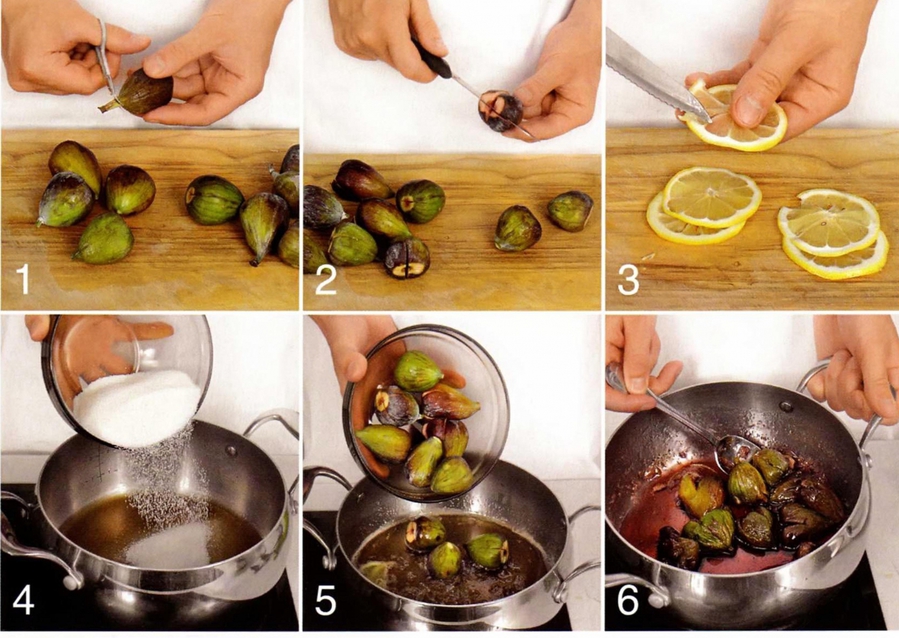 1
2
3
4
5
6