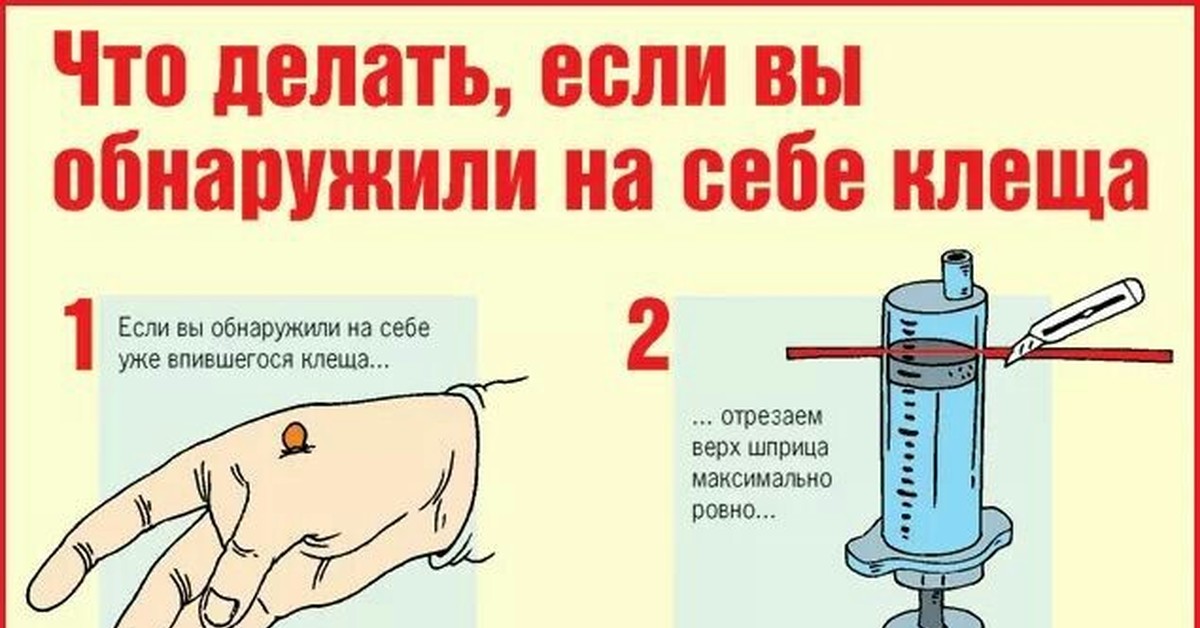 Что делать, если вы обнаружили на себе клеща

1

Если вы обнаружили на себе уже впившегося клеща...

2

... отрезаем верх шприца максимально ровно...