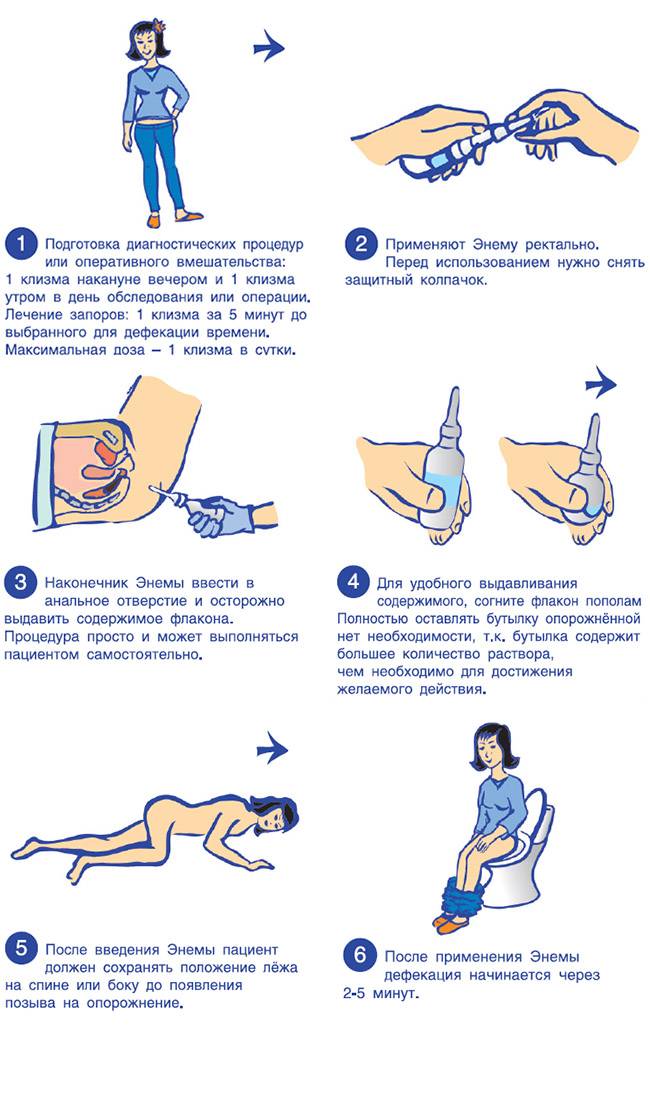 1 Подготовка диагностических процедур или оперативного вмешательства: 1 клизма накануне вечером и 1 клизма утром в день обследования или операции. Лечение запоров: 1 клизма за 5 минут до выбранного для дефекации времени. Максимальная доза – 1 клизма в сутки.

2 Применяют Энему ректально. Перед использованием нужно снять защитный колпачок.

3 Наконечник Энемы ввести в анальное отверстие и осторожно выдавить содержимое флакона. Процедура просто и может выполняться пациентом самостоятельно.

4 Для удобного выдавливания содержимого, согните флакон пополам Полностью оставлять бутылку опорожнённой нет необходимости, т.к. бутылка содержит большее количество раствора, чем необходимо для достижения желаемого действия.

5 После введения Энемы пациент должен сохранять положение лёжа на спине или боку до появления позыва на опорожнение.

6 После применения Энемы дефекация начинается через 2-5 минут.